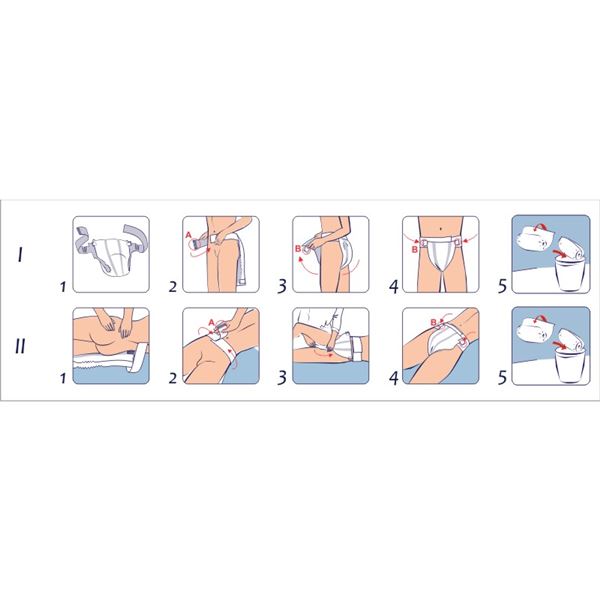 I

1

2
A

3
B

4
B

5

II

1

2
A

3

4
B

5